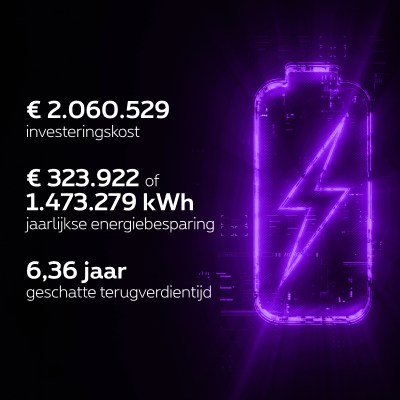 € 2.060.529
investeringskost

€ 323.922 of
1.473.279 kWh
jaarlijkse energiebesparing

6,36 jaar
geschatte terugverdientijd